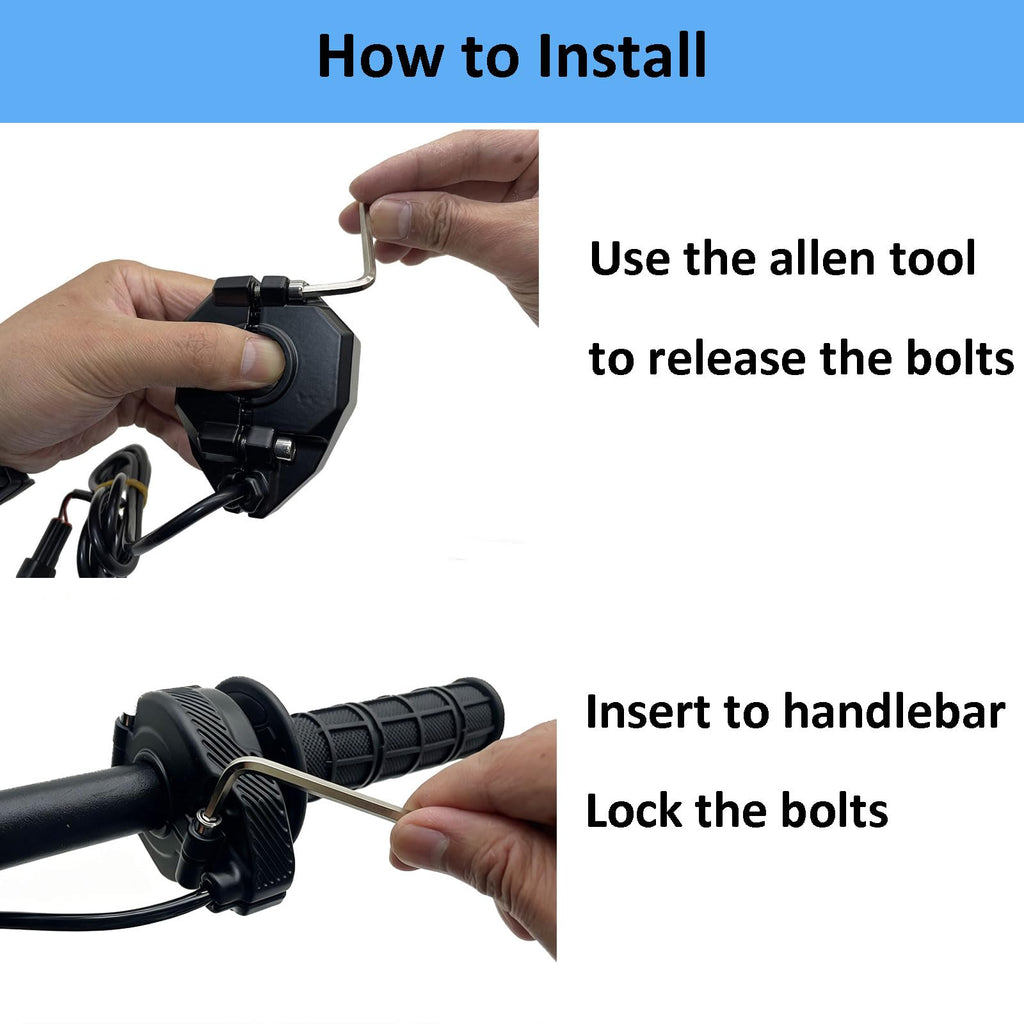 How to Install

Use the allen tool

to release the bolts

Insert to handlebar

Lock the bolts